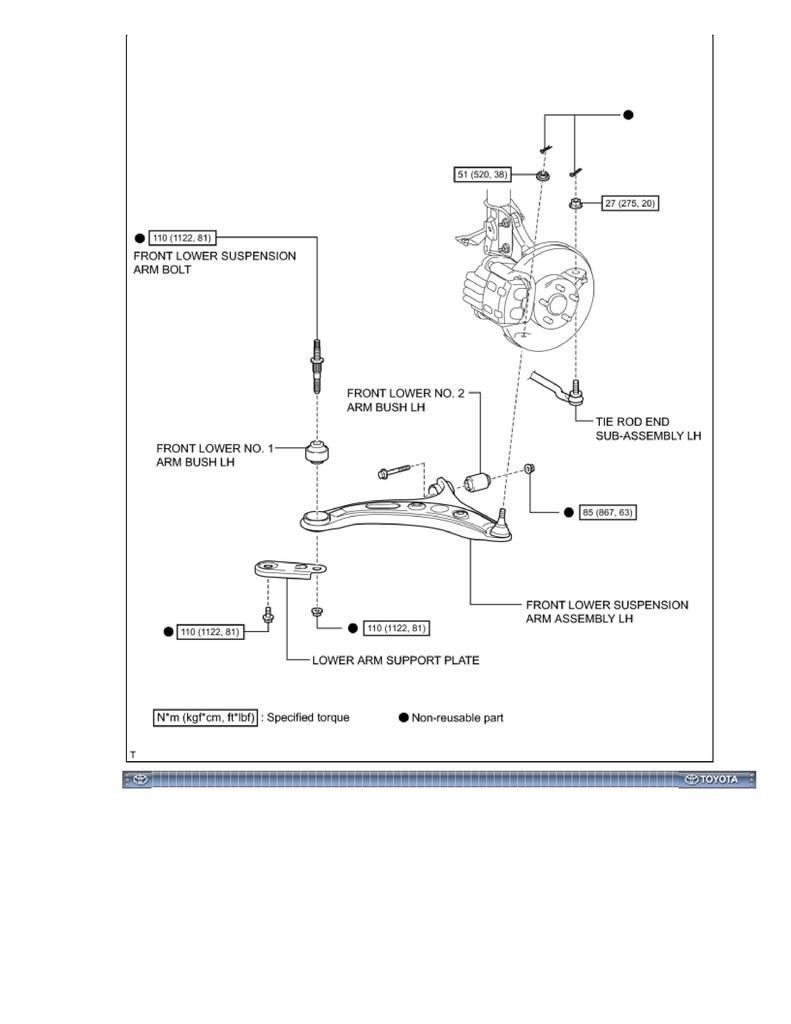 51 (520, 38)

27 (275, 20)

110 (1122, 81)
FRONT LOWER SUSPENSION ARM BOLT

FRONT LOWER NO. 2 ARM BUSH LH

TIE ROD END SUB-ASSEMBLY LH

FRONT LOWER NO. 1 ARM BUSH LH

85 (867, 63)

FRONT LOWER SUSPENSION ARM ASSEMBLY LH

110 (1122, 81)

110 (1122, 81)

LOWER ARM SUPPORT PLATE

N*m (kgf*cm, ft*lbf) : Specified torque

Non-reusable part

T

TOYOTA