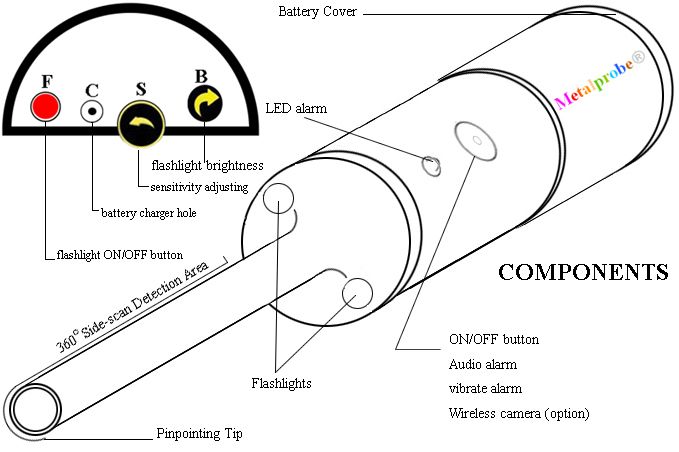 Battery Cover

F C S B

Metalprobe®

LED alarm

flashlight brightness

sensitivity adjusting

battery charger hole

flashlight ON/OFF button

360° Side-scan Detection Area

COMPONENTS

ON/OFF button

Audio alarm

vibrate alarm

Wireless camera (option)

Flashlights

Pinpointing Tip